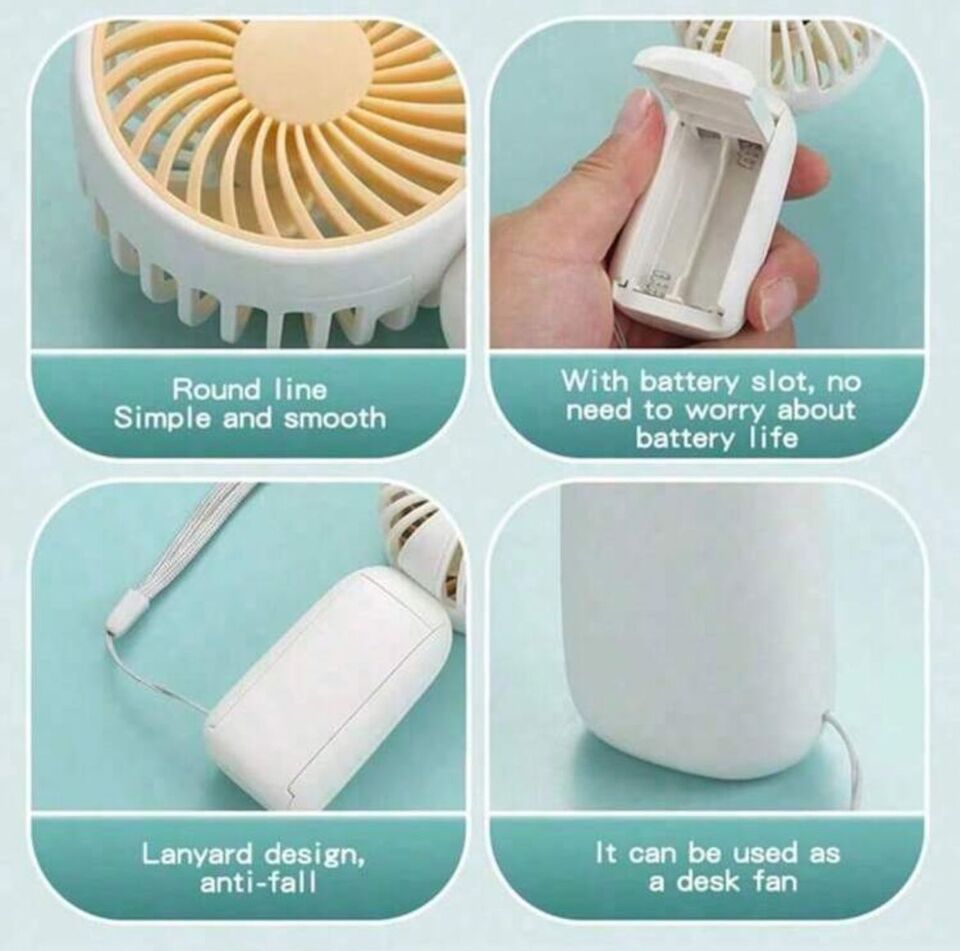 Round line
Simple and smooth

With battery slot, no need to worry about battery life

Lanyard design, anti-fall

It can be used as a desk fan