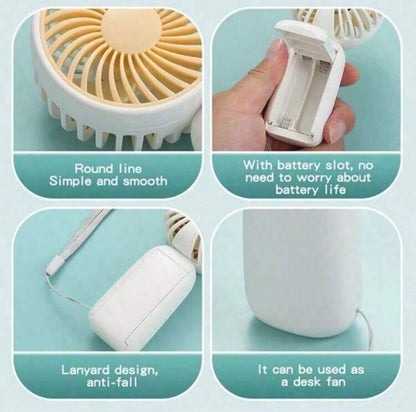 Round line
Simple and smooth

With battery slot, no need to worry about battery life

Lanyard design, anti-fall

It can be used as a desk fan