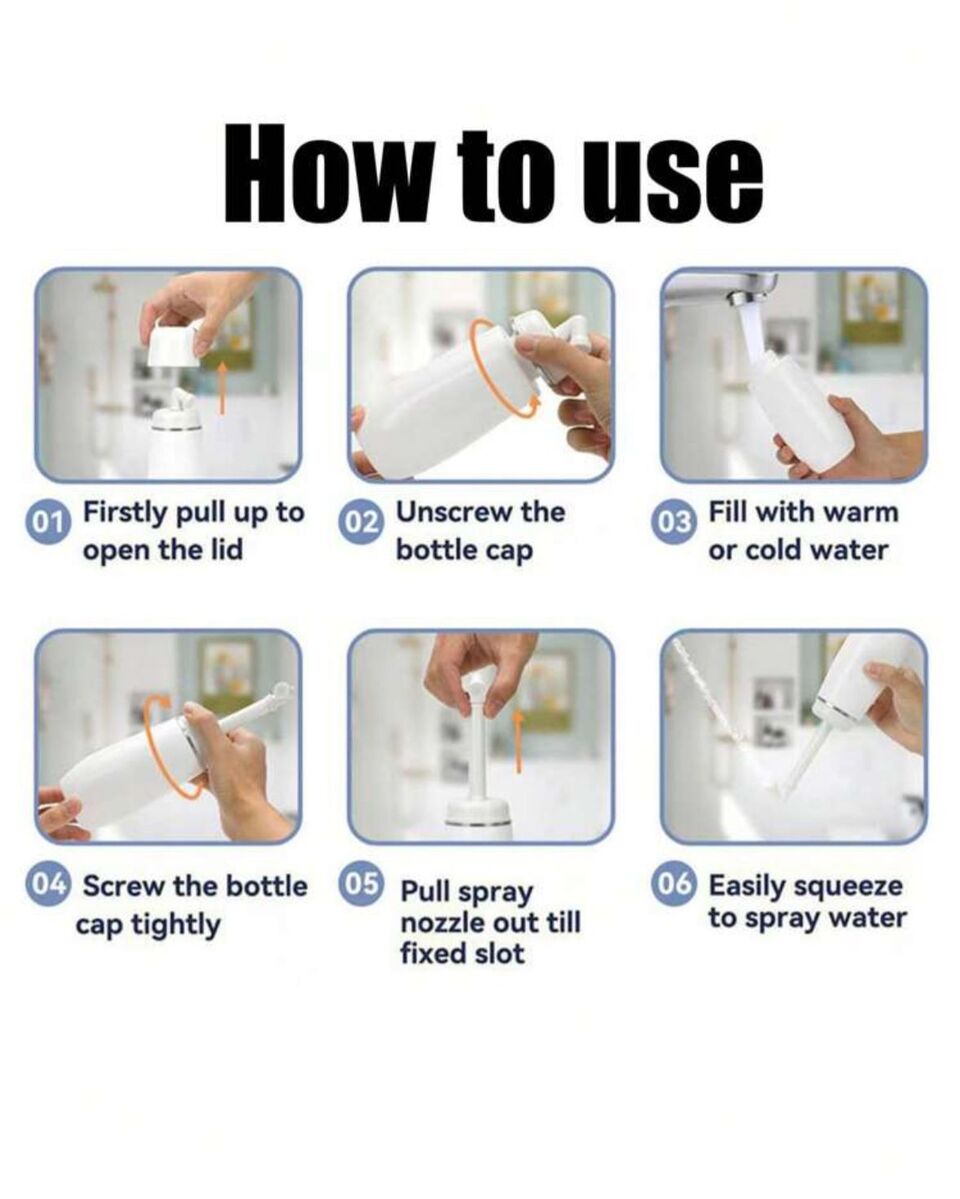 How to use

01 Firstly pull up to open the lid

02 Unscrew the bottle cap

03 Fill with warm or cold water

04 Screw the bottle cap tightly

05 Pull spray nozzle out till fixed slot

06 Easily squeeze to spray water